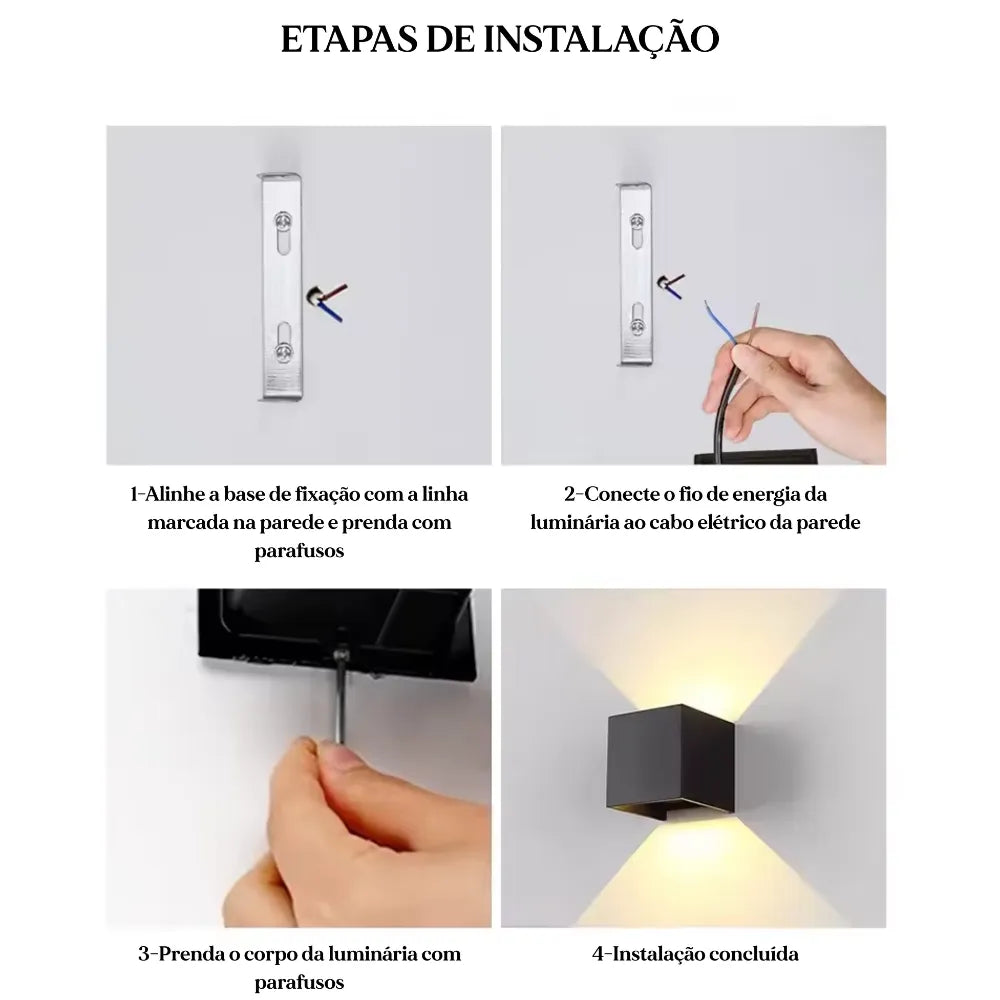 ETAPAS DE INSTALAÇÃO

1-Alinhe a base de fixação com a linha marcada na parede e prenda com parafusos

2-Conecte o fio de energia da luminária ao cabo elétrico da parede

3-Prenda o corpo da luminária com parafusos

4-Instalação concluída